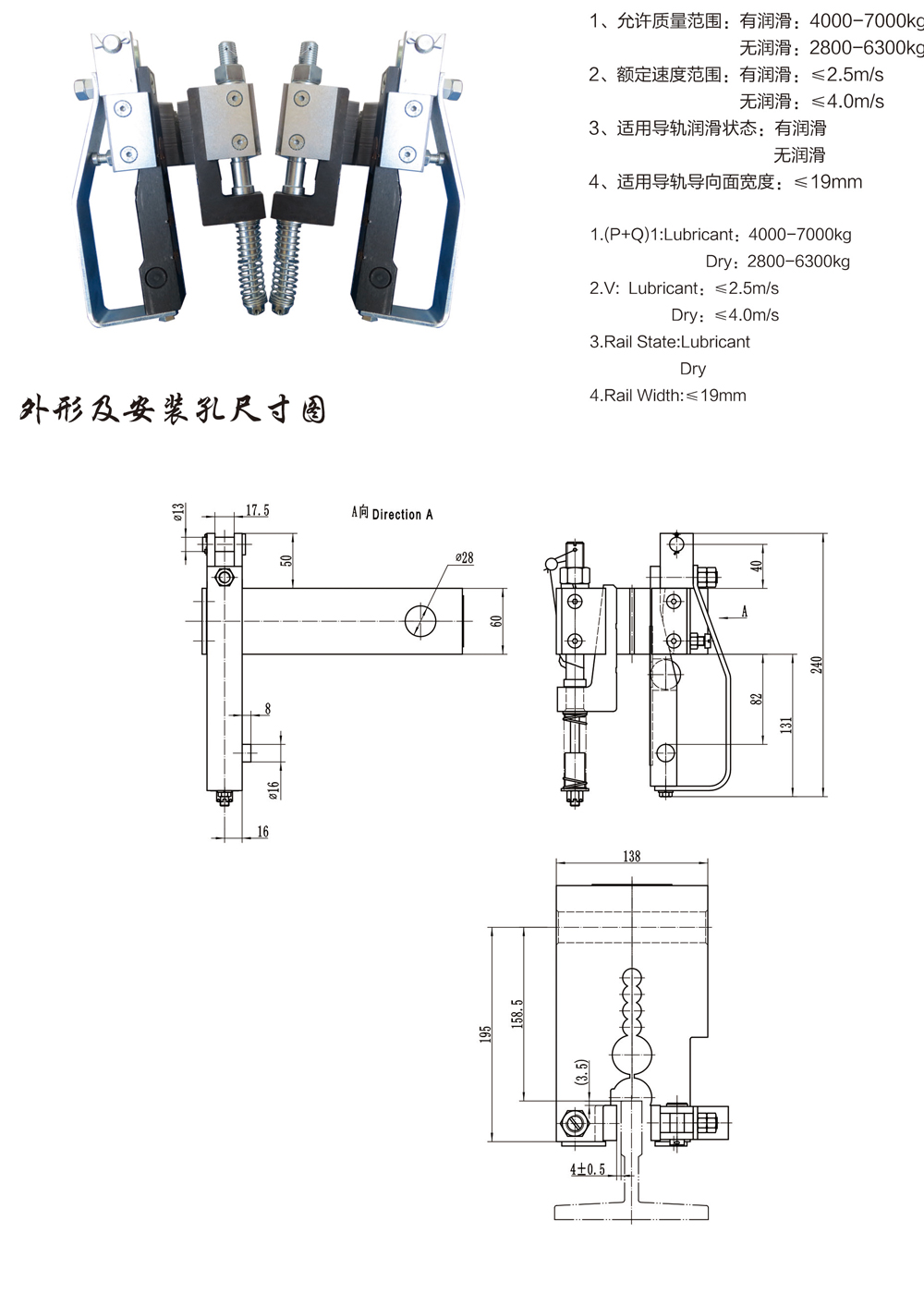 1、允许质量范围：有润滑：4000-7000kg
无润滑：2800-6300kg
2、额定速度范围：有润滑：≤2.5m/s
无润滑：≤4.0m/s
3、适用导轨润滑状态：有润滑
无润滑
4、适用导轨导向面宽度：≤19mm

1.(P+Q)1:Lubricant：4000-7000kg
Dry：2800-6300kg
2.V: Lubricant：≤2.5m/s
Dry：≤4.0m/s
3.Rail State:Lubricant
Dry
4.Rail Width:≤19mm

外形及安装孔尺寸图

ø13
17.5
A向 Direction A
50
ø28
60
8
ø16
16
40
A
240
82
131
138
195
158.5
(3.5)
4±0.5